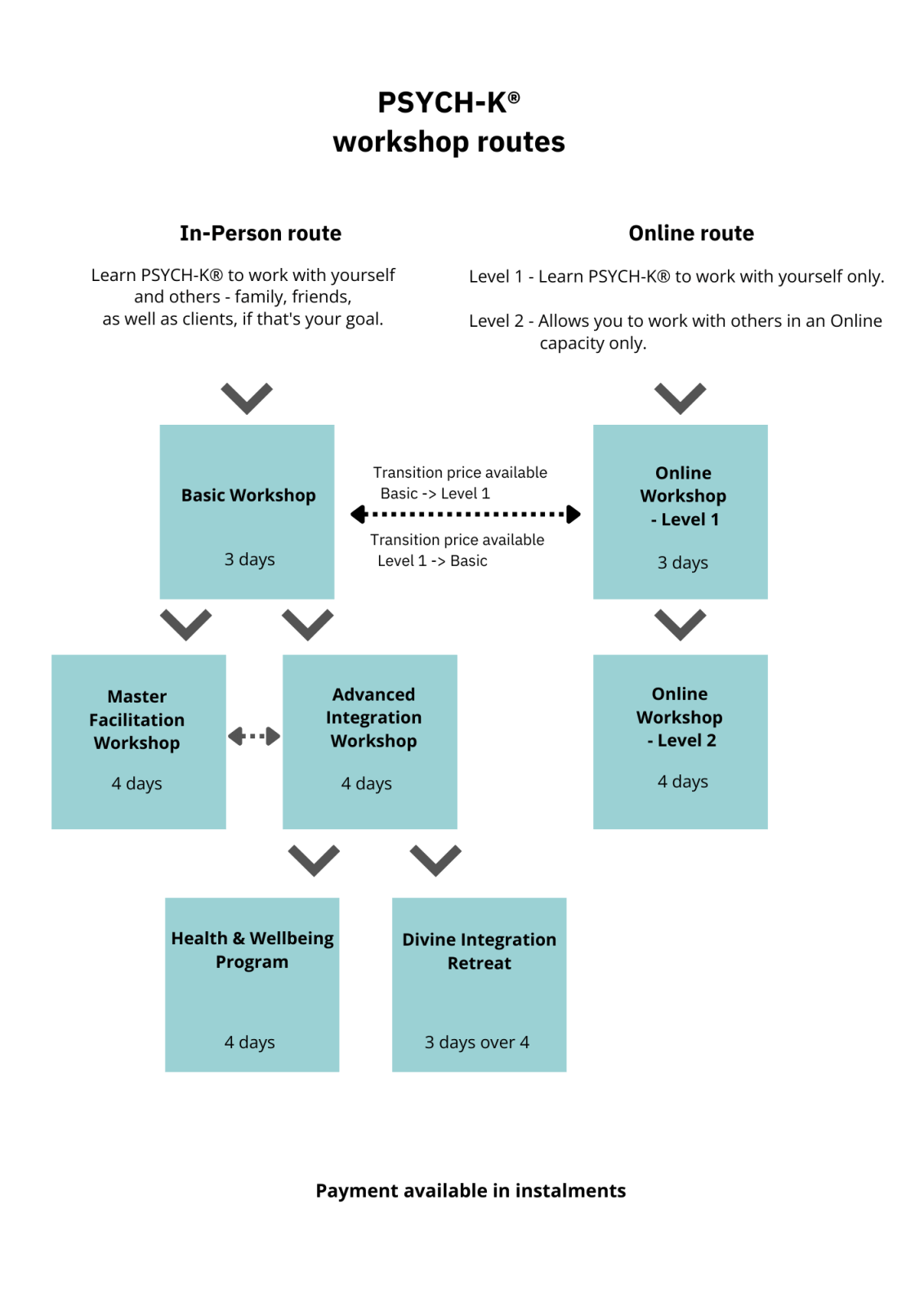 PSYCH-K®
workshop routes

In-Person route

Learn PSYCH-K® to work with yourself and others - family, friends, as well as clients, if that's your goal.

Online route

Level 1 - Learn PSYCH-K® to work with yourself only.

Level 2 - Allows you to work with others in an Online capacity only.

Basic Workshop

3 days

Transition price available
Basic -> Level 1

Transition price available
Level 1 -> Basic

Online Workshop - Level 1

3 days

Master Facilitation Workshop

4 days

Advanced Integration Workshop

4 days

Online Workshop - Level 2

4 days

Health & Wellbeing Program

4 days

Divine Integration Retreat

3 days over 4

Payment available in instalments